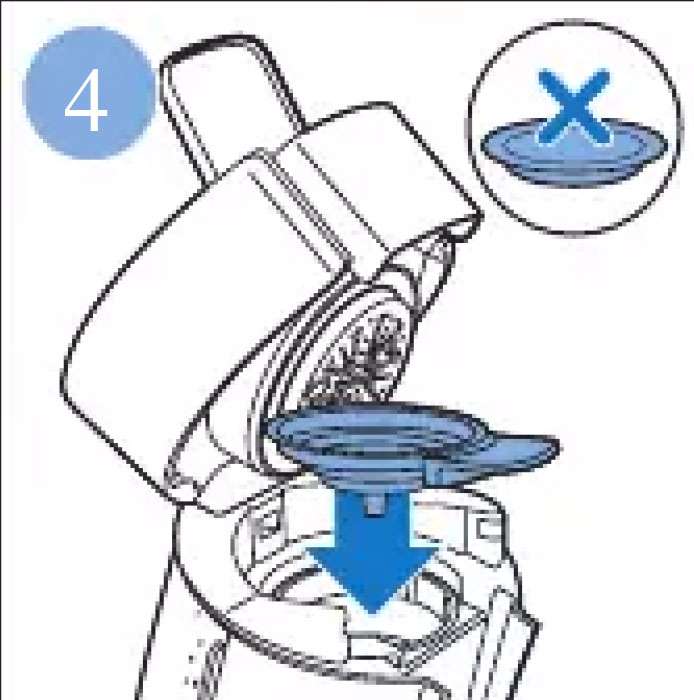 4